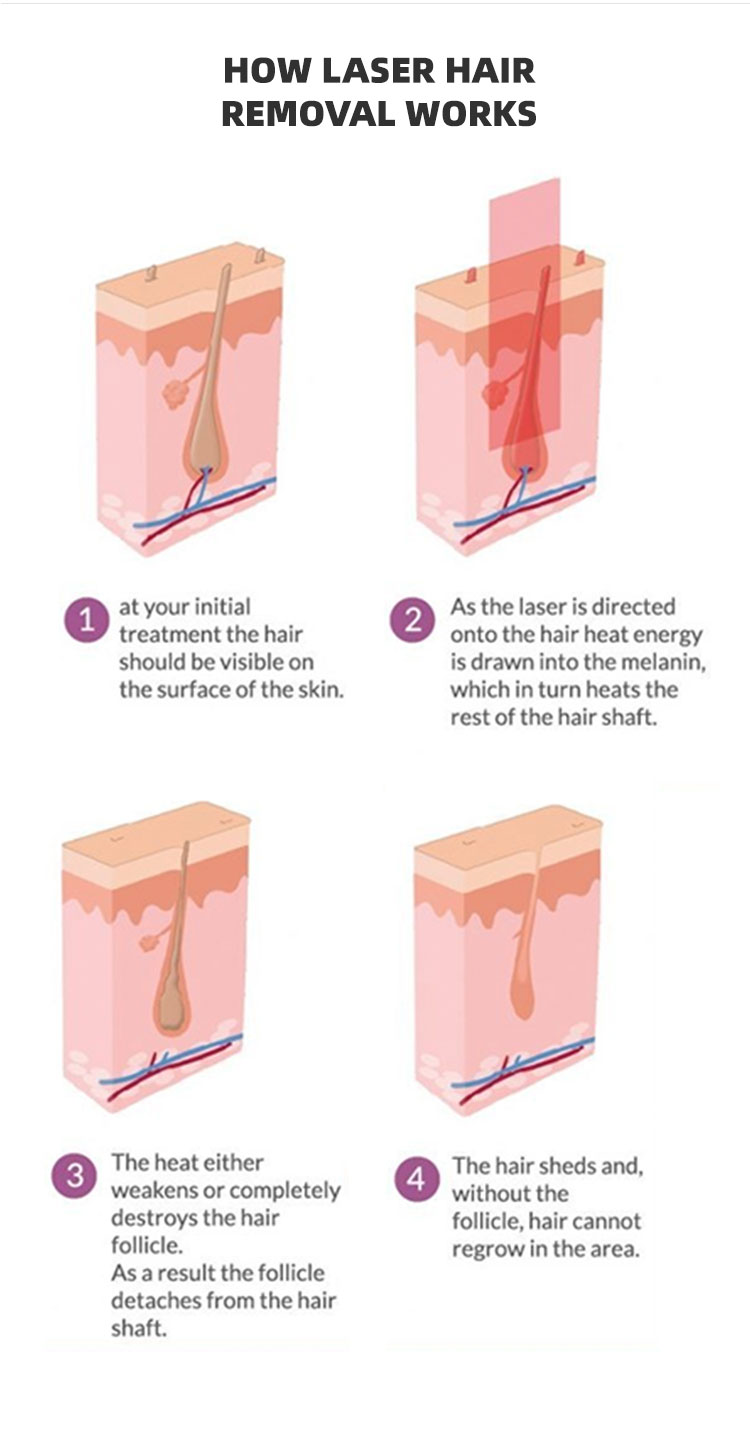 HOW LASER HAIR REMOVAL WORKS

1 at your initial treatment the hair should be visible on the surface of the skin.

2 As the laser is directed onto the hair heat energy is drawn into the melanin, which in turn heats the rest of the hair shaft.

3 The heat either weakens or completely destroys the hair follicle.
As a result the follicle detaches from the hair shaft.

4 The hair sheds and, without the follicle, hair cannot regrow in the area.